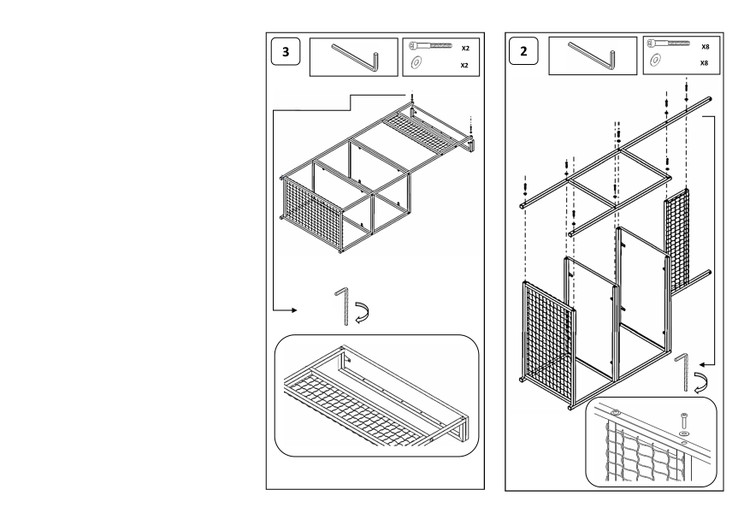 3

X2

X2

2

X8

X8