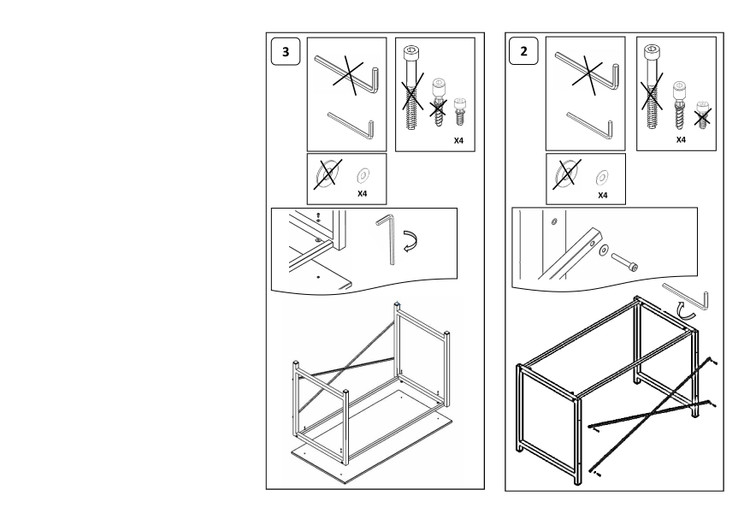 3

X4

X4

2

X4

X4