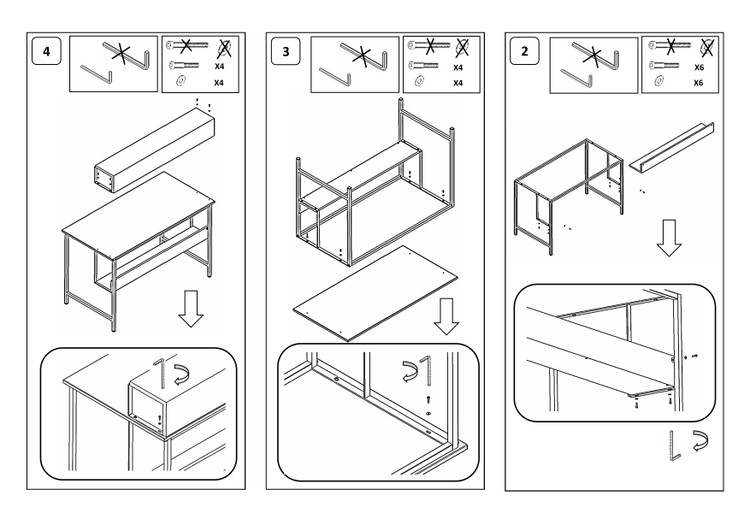 4

X4
X4

3

X4
X4

2

X6
X6