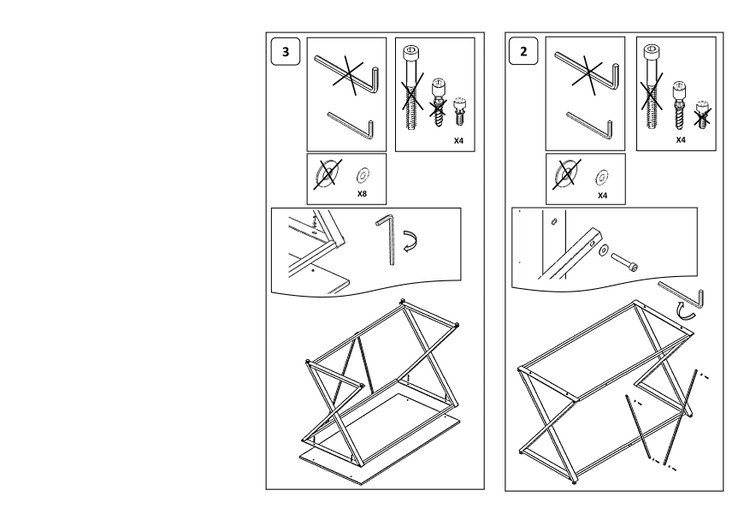 3

X4

X8

2

X4

X4