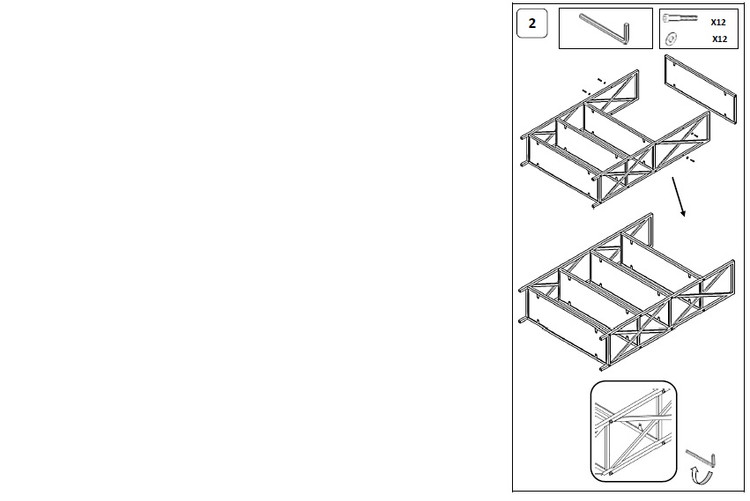 2

X12

X12