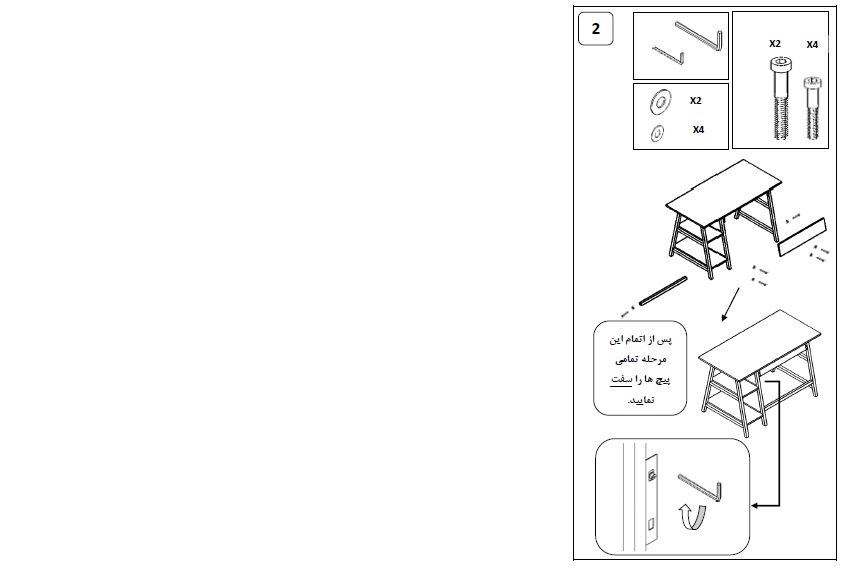 2

X2

X4

X2

X4

پس از اتمام این مرحله تمامی پیچ ها را سفت نمایید.