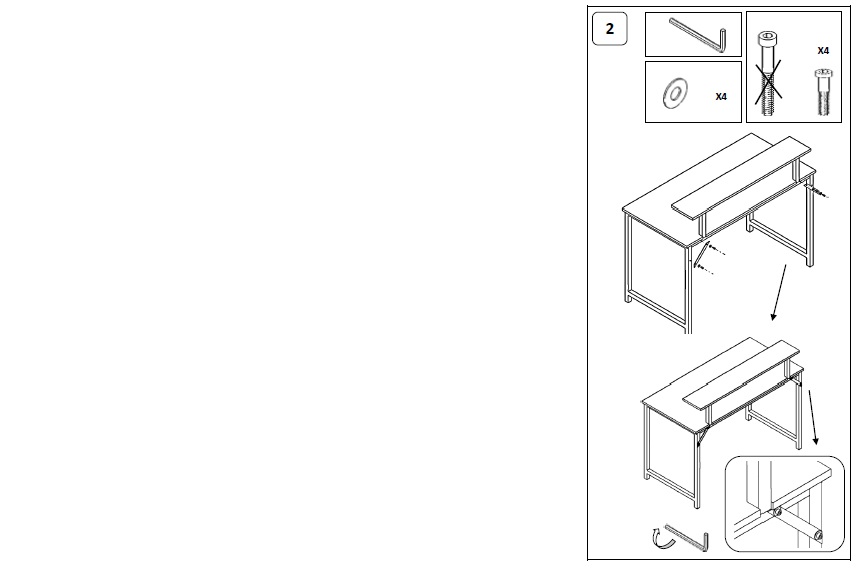 2

X4

X4