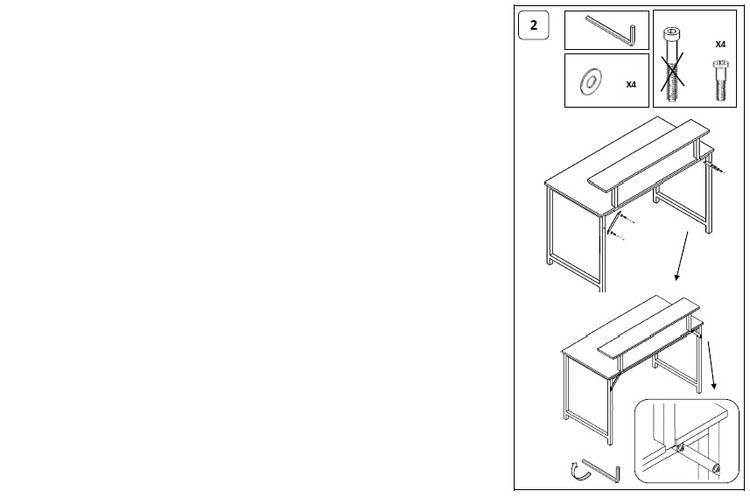 2

X4

X4