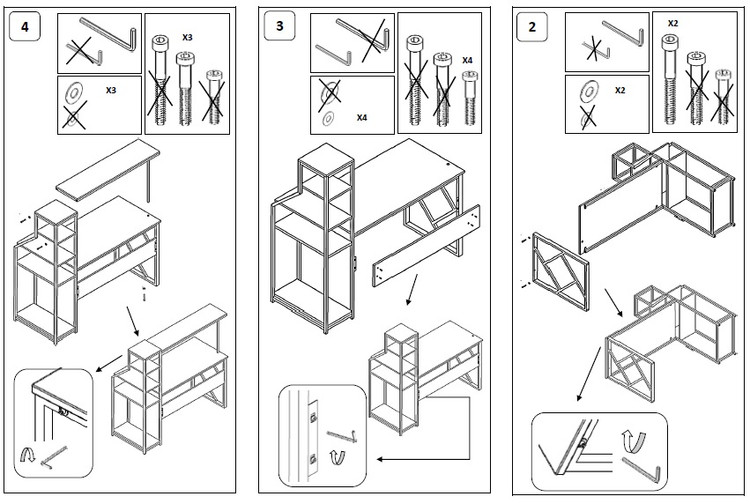 4

X3

X3

3

X4

X4

2

X2

X2