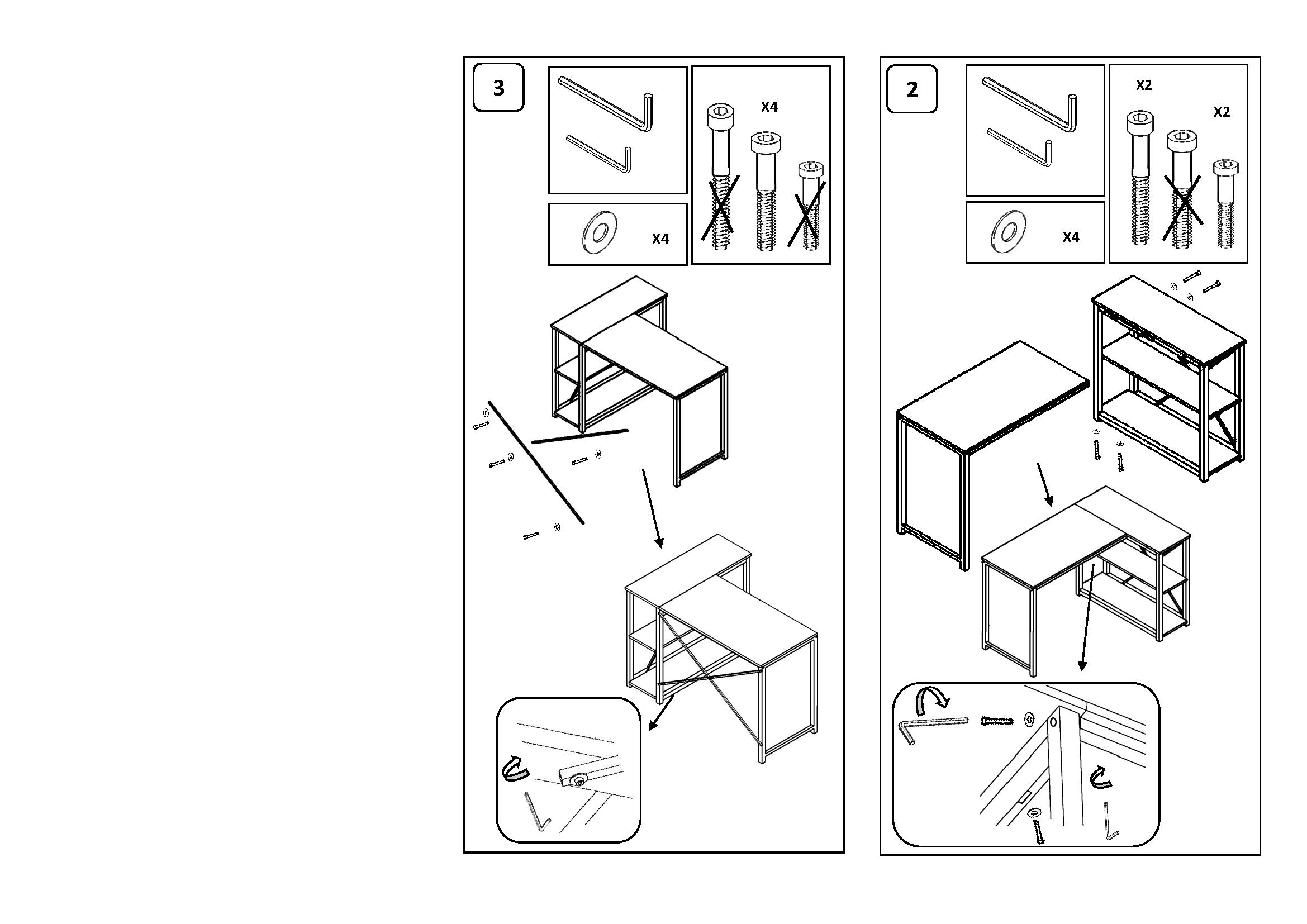 3

X4

X4

2

X2

X2

X4